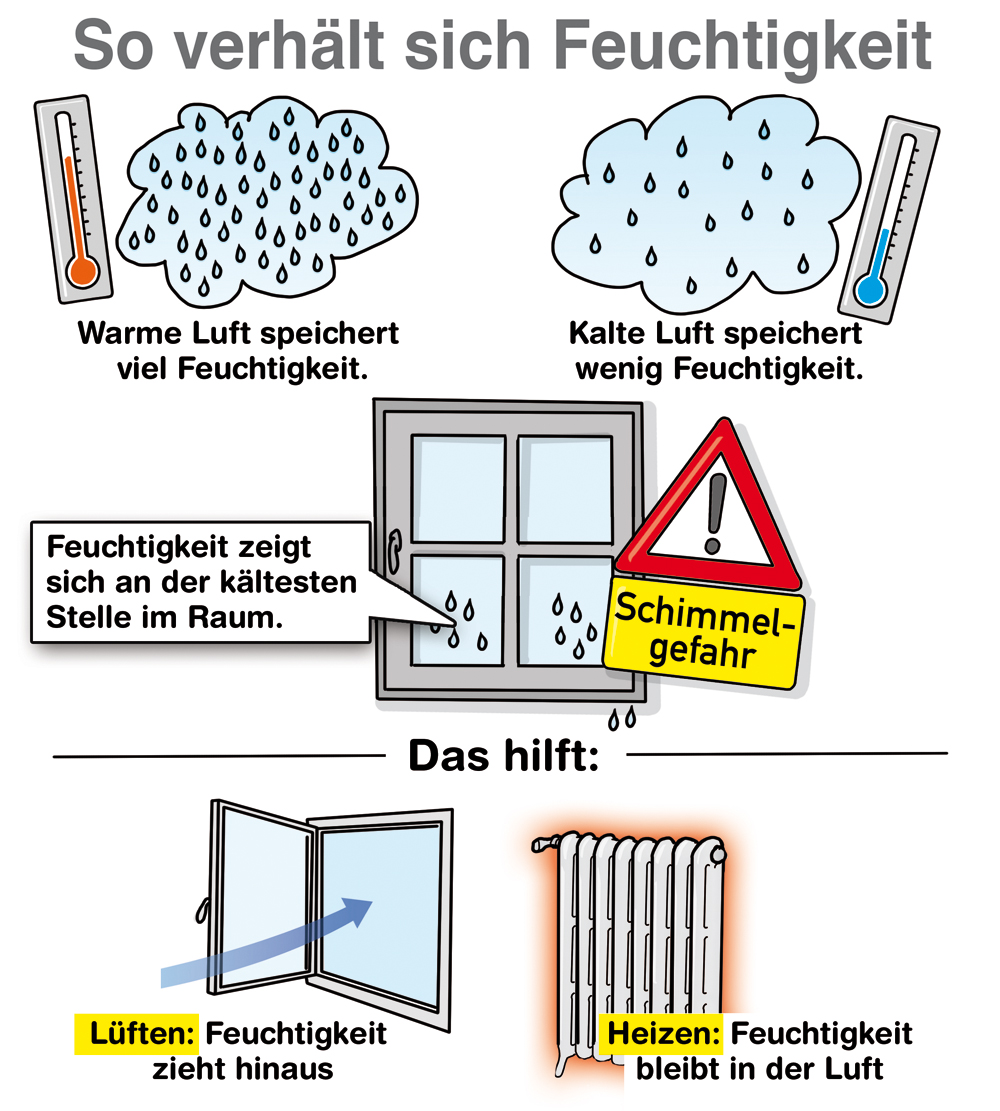 So verhält sich Feuchtigkeit

Warme Luft speichert viel Feuchtigkeit.

Kalte Luft speichert wenig Feuchtigkeit.

Feuchtigkeit zeigt sich an der kältesten Stelle im Raum.

Schimmelgefahr

Das hilft:

Lüften: Feuchtigkeit zieht hinaus

Heizen: Feuchtigkeit bleibt in der Luft