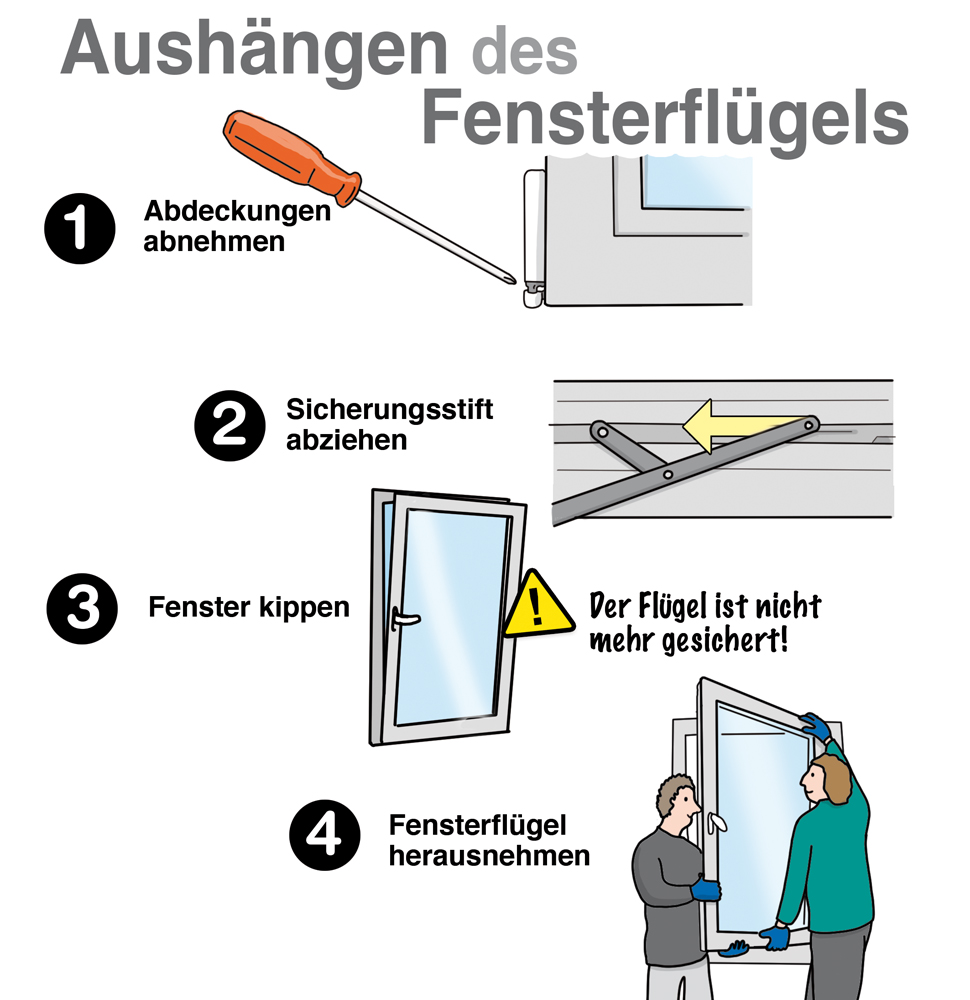 Aushängen des Fensterflügels

1 Abdeckungen abnehmen

2 Sicherungsstift abziehen

3 Fenster kippen

!

Der Flügel ist nicht mehr gesichert!

4 Fensterflügel herausnehmen